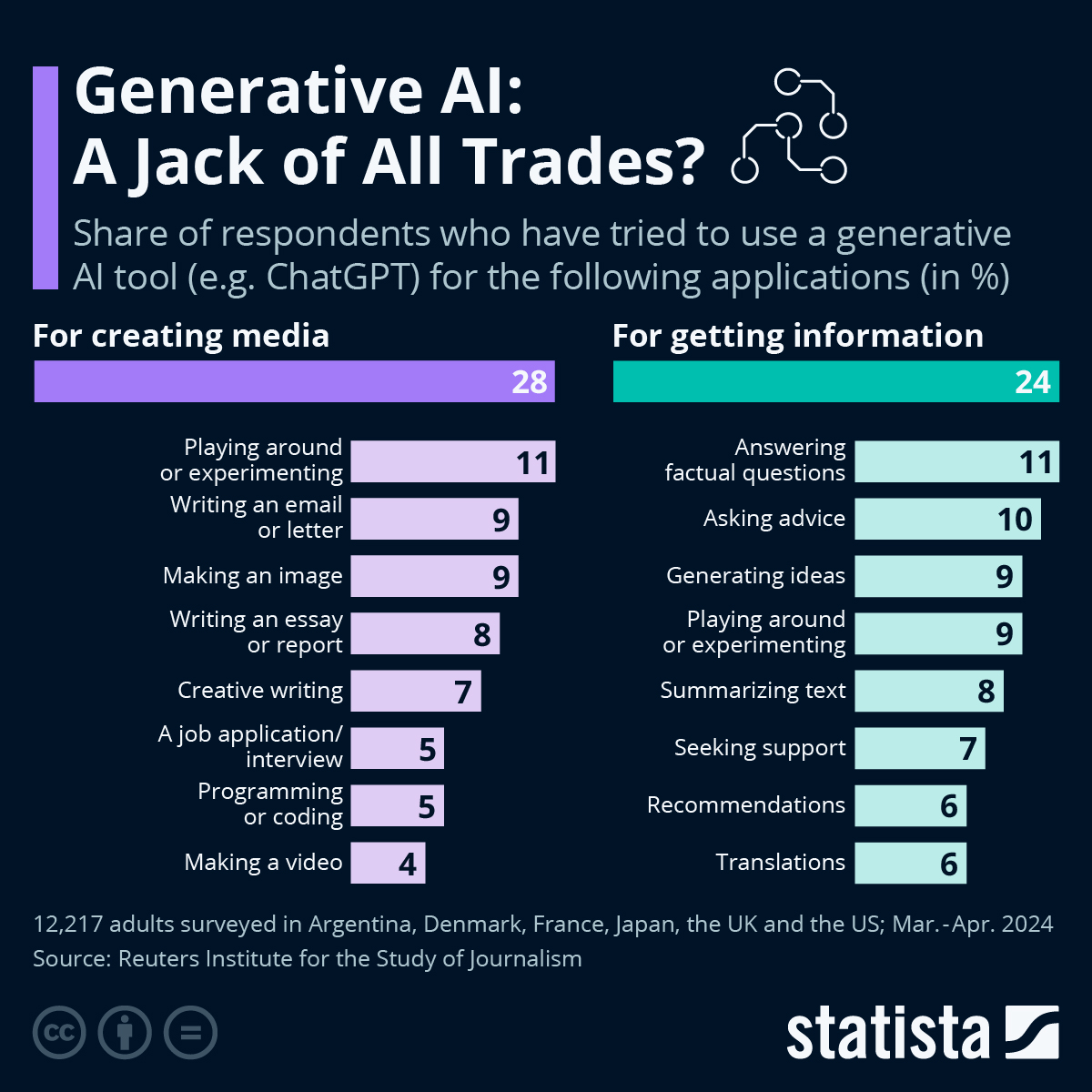 Generative AI: A Jack of All Trades?

Share of respondents who have tried to use a generative AI tool (e.g. ChatGPT) for the following applications (in %)

For creating media

28

Playing around or experimenting 11
Writing an email or letter 9
Making an image 9
Writing an essay or report 8
Creative writing 7
A job application/ interview 5
Programming or coding 5
Making a video 4

For getting information

24

Answering factual questions 11
Asking advice 10
Generating ideas 9
Playing around or experimenting 9
Summarizing text 8
Seeking support 7
Recommendations 6
Translations 6

12,217 adults surveyed in Argentina, Denmark, France, Japan, the UK and the US; Mar.-Apr. 2024
Source: Reuters Institute for the Study of Journalism

statista